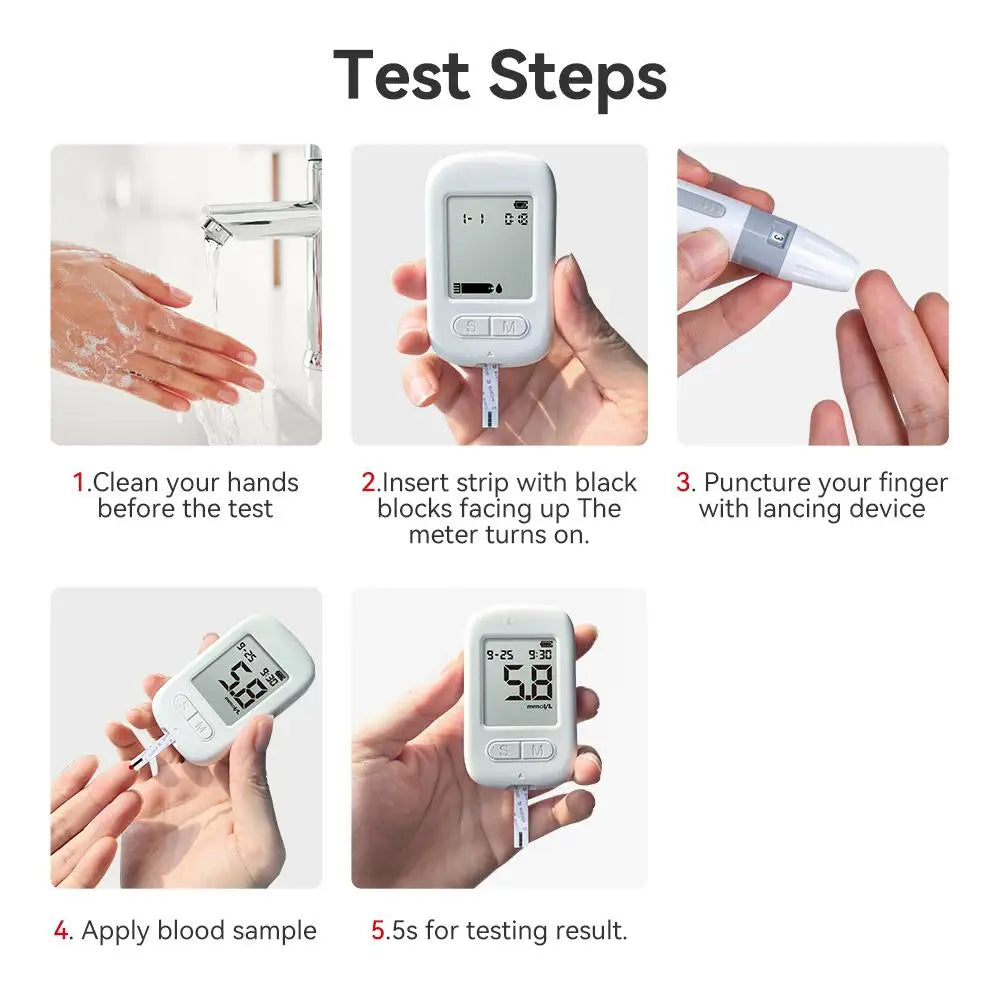 Test Steps

1-1 0:0

S M

3

1.Clean your hands before the test

2.Insert strip with black blocks facing up The meter turns on.

3. Puncture your finger with lancing device

9-25 9:30
5.8
mmol/L

S M

9-25 9:30
5.8
mmol/L

S M

4. Apply blood sample

5.5s for testing result.